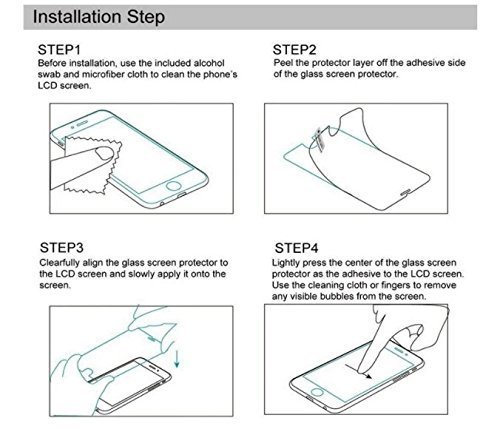 Installation Step

STEP1
Before installation, use the included alcohol swab and microfiber cloth to clean the phone's LCD screen.

STEP2
Peel the protector layer off the adhesive side of the glass screen protector.

STEP3
Clearfully align the glass screen protector to the LCD screen and slowly apply it onto the screen.

STEP4
Lightly press the center of the glass screen protector as the adhesive to the LCD screen. Use the cleaning cloth or fingers to remove any visible bubbles from the screen.