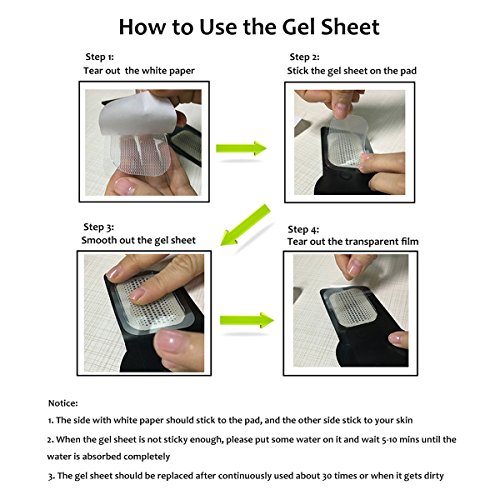 How to Use the Gel Sheet

Step 1:
Tear out the white paper

Step 2:
Stick the gel sheet on the pad

Step 3:
Smooth out the gel sheet

Step 4:
Tear out the transparent film

Notice:
1. The side with white paper should stick to the pad, and the other side stick to your skin
2. When the gel sheet is not sticky enough, please put some water on it and wait 5-10 mins until the water is absorbed completely
3. The gel sheet should be replaced after continuously used about 30 times or when it gets dirty