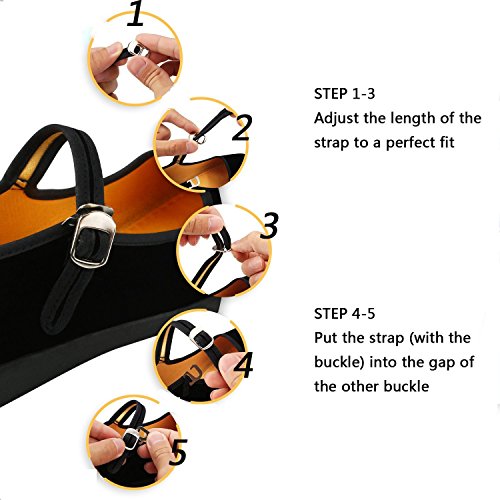 1

2

3

4

5

STEP 1-3
Adjust the length of the strap to a perfect fit

STEP 4-5
Put the strap (with the buckle) into the gap of the other buckle