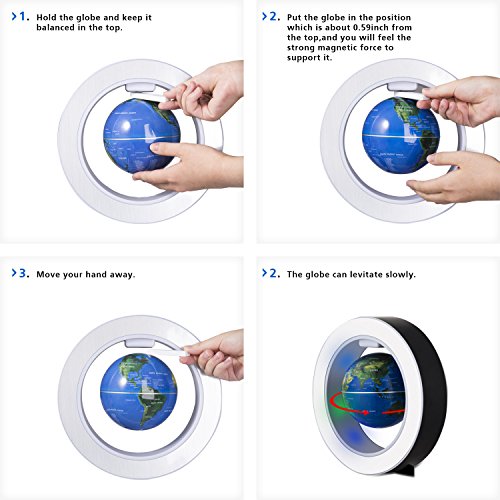 ›1. Hold the globe and keep it balanced in the top.

›2. Put the globe in the position which is about 0.59inch from the top,and you will feel the strong magnetic force to support it.

›3. Move your hand away.

›2. The globe can levitate slowly.