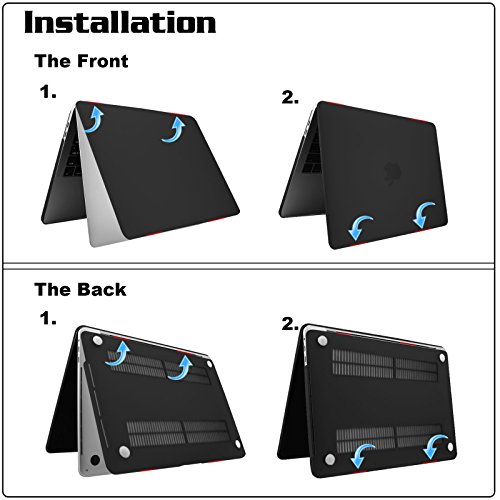 Installation

The Front

1.

2.

The Back

1.

2.