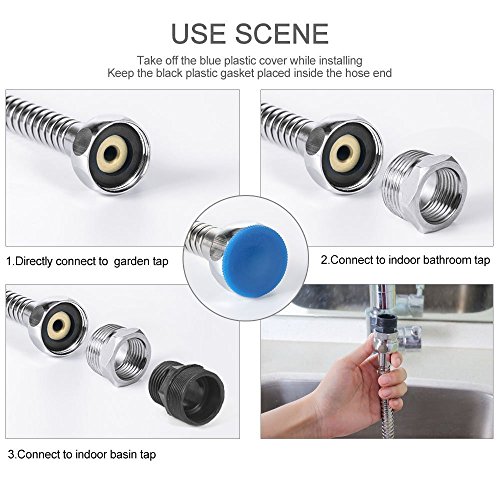 USE SCENE

Take off the blue plastic cover while installing
Keep the black plastic gasket placed inside the hose end

1.Directly connect to  garden tap

2.Connect to indoor bathroom tap

3.Connect to indoor basin tap