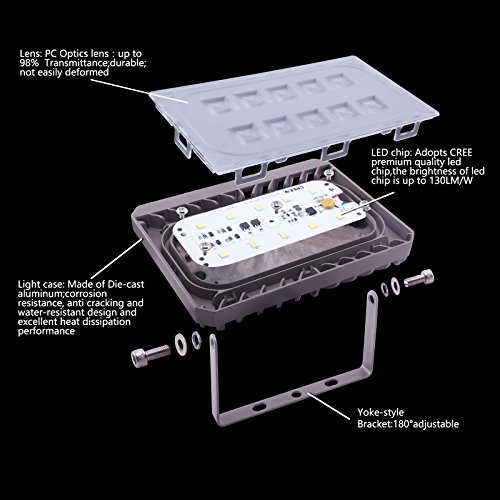 Lens: PC Optics lens : up to 98% Transmittance;durable; not easily deformed

LED chip: Adopts CREE premium quality led chip,the brightness of led chip is up to 130LM/W

CREE

Light case: Made of Die-cast aluminum;corrosion resistance, anti cracking and water-resistant design and excellent heat dissipation performance

Yoke-style Bracket:180°adjustable