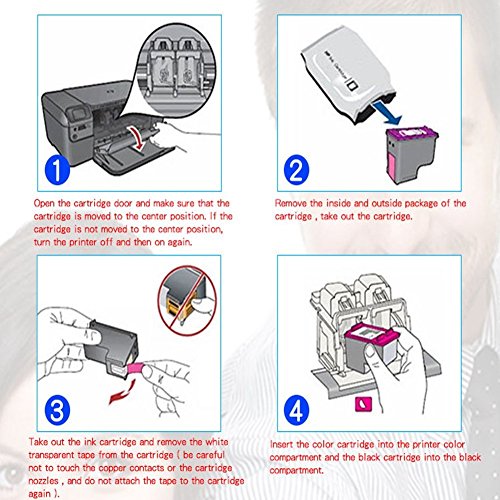 1

Open the cartridge door and make sure that the cartridge is moved to the center position. If the cartridge is not moved to the center position, turn the printer off and then on again.

2

Remove the inside and outside package of the cartridge , take out the cartridge.

3

Take out the ink cartridge and remove the white transparent tape from the cartridge ( be careful not to touch the copper contacts or the cartridge nozzles , and do not attach the tape to the cartridge again ).

4

Insert the color cartridge into the printer color compartment and the black cartridge into the black compartment.