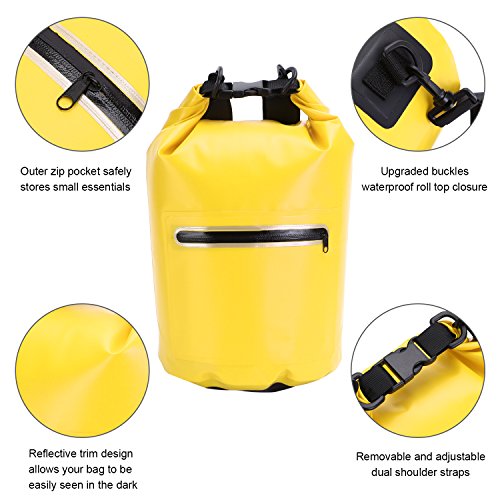 Outer zip pocket safely stores small essentials

Upgraded buckles waterproof roll top closure

Reflective trim design allows your bag to be easily seen in the dark

Removable and adjustable dual shoulder straps