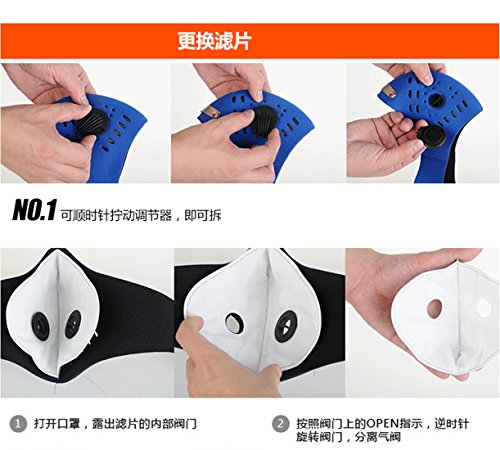 更换滤片

NO.1 可顺时针拧动调节器，即可拆

1 打开口罩，露出滤片的内部阀门

2 按照阀门上的OPEN指示，逆时针旋转阀门，分离气阀