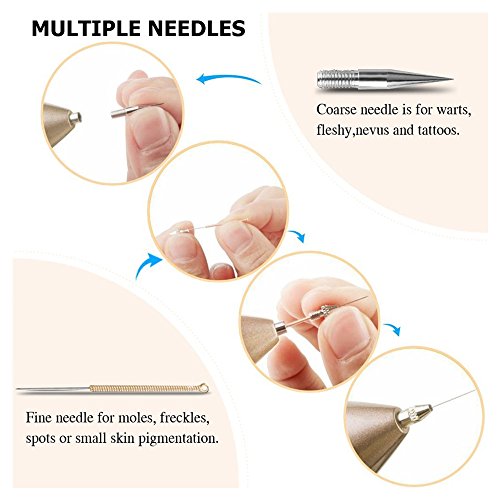 MULTIPLE NEEDLES

Coarse needle is for warts, fleshy,nevus and tattoos.

Fine needle for moles, freckles, spots or small skin pigmentation.