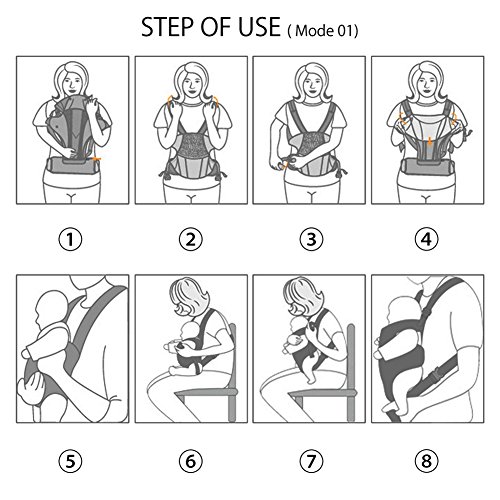 STEP OF USE ( Mode 01)

①
②
③
④

⑤
⑥
⑦
⑧