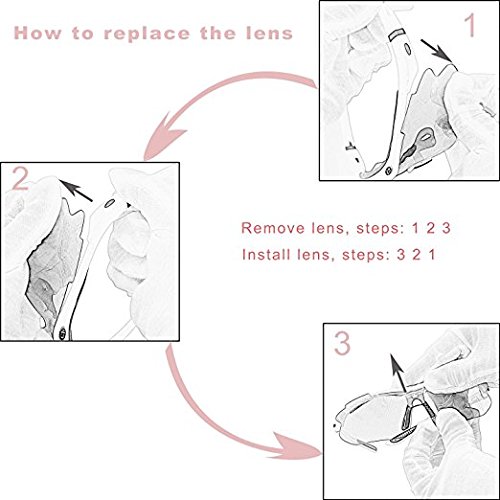 How to replace the lens

1

2

Remove lens, steps: 1 2 3

Install lens, steps: 3 2 1

3