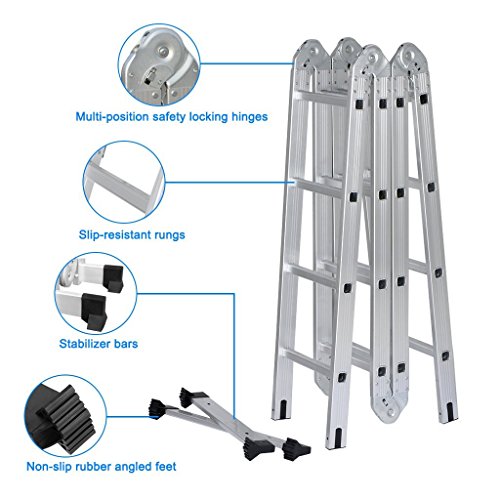 Multi-position safety locking hinges

Slip-resistant rungs

Stabilizer bars

Non-slip rubber angled feet