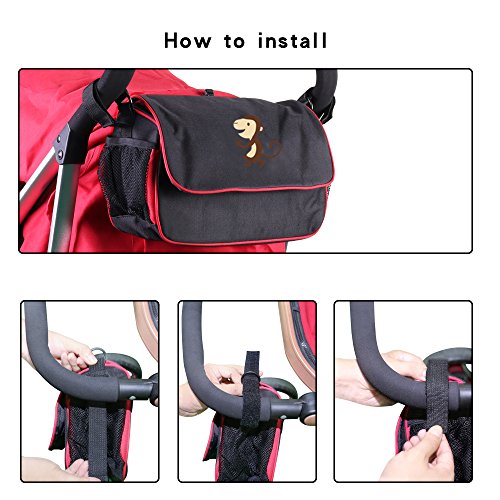 How to install