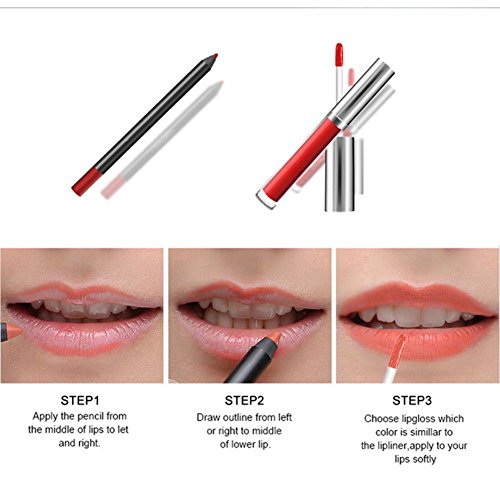 STEP1
Apply the pencil from the middle of lips to let and right.

STEP2
Draw outline from left or right to middle of lower lip.

STEP3
Choose lipgloss which color is simillar to the lipliner,apply to your lips softly