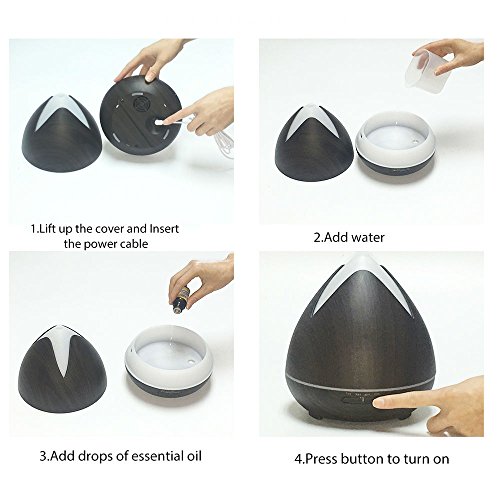 1.Lift up the cover and Insert the power cable

2.Add water

3.Add drops of essential oil

4.Press button to turn on