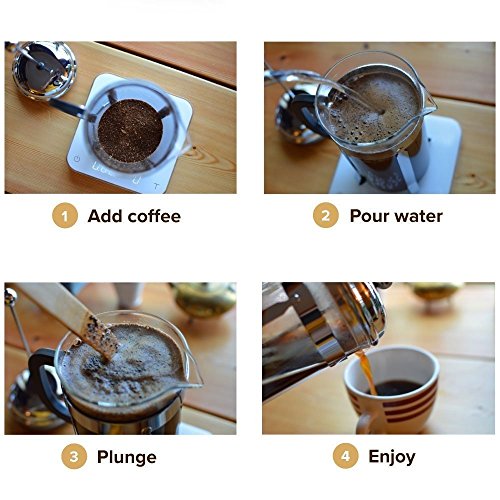 1 Add coffee

2 Pour water

3 Plunge

4 Enjoy