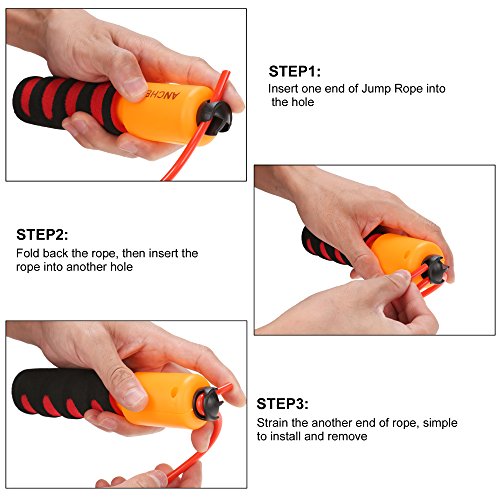 ANCHE

STEP1:
Insert one end of Jump Rope into the hole

STEP2:
Fold back the rope, then insert the rope into another hole

STEP3:
Strain the another end of rope, simple to install and remove