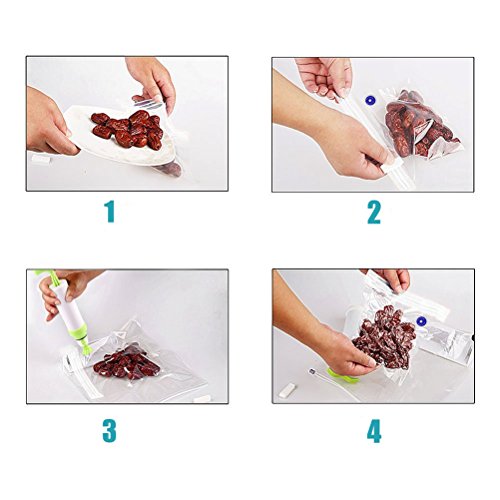 1

2

3

4