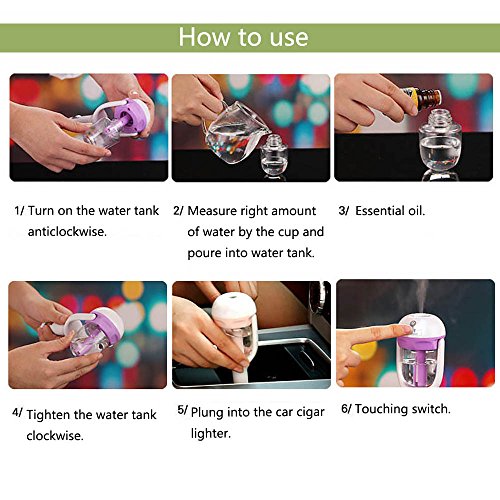 How to use

1/ Turn on the water tank anticlockwise.

2/ Measure right amount of water by the cup and poure into water tank.

3/ Essential oil.

4/ Tighten the water tank clockwise.

5/ Plung into the car cigar lighter.

6/ Touching switch.