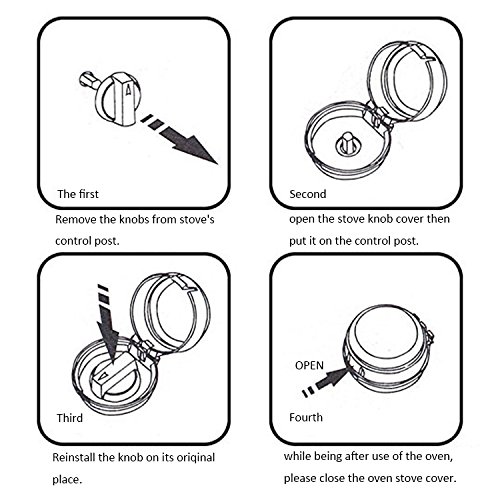 The first

Remove the knobs from stove's control post.

Second

open the stove knob cover then put it on the control post.

Third

Reinstall the knob on its oriqinal place.

OPEN

Fourth

while being after use of the oven, please close the oven stove cover.