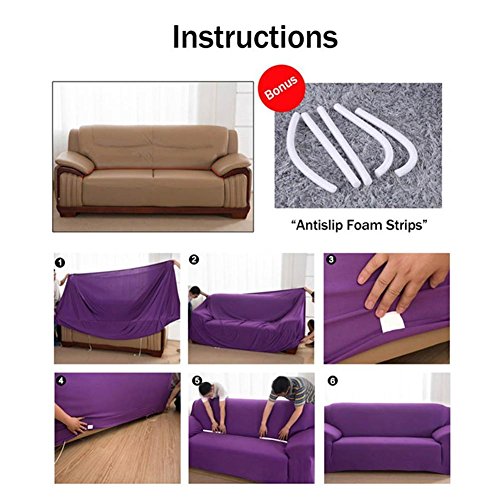 Instructions

Bonus

"Antislip Foam Strips"

1

2

3

4

5

6