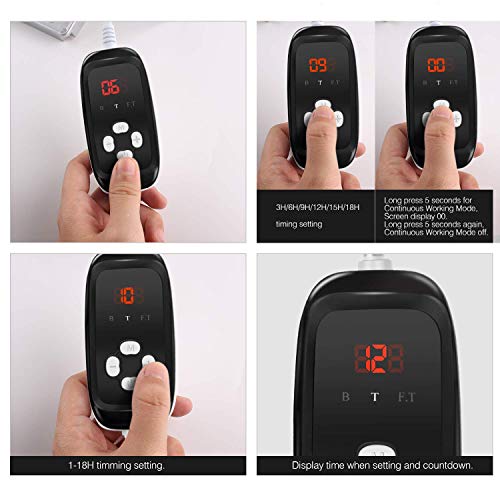 06
B T F.T
M

09
B T F.T

00
B T F.T

3H/6H/9H/12H/15H/18H

timing setting

Long press 5 seconds for Continuous Working Mode, Screen display 00.
Long press 5 seconds again, Continuous Working Mode off.

10
B T F.T
M

1-18H timming setting.

12
B T F.T

Display time when setting and countdown.