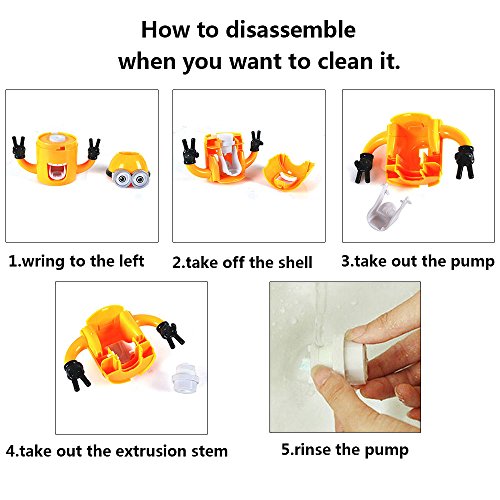 How to disassemble when you want to clean it.

1.wring to the left

2.take off the shell

3.take out the pump

4.take out the extrusion stem

5.rinse the pump