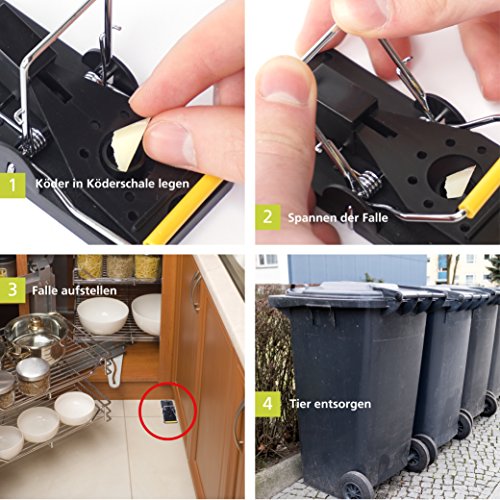 1 Köder in Köderschale legen

2 Spannen der Falle

3 Falle aufstellen

4 Tier entsorgen