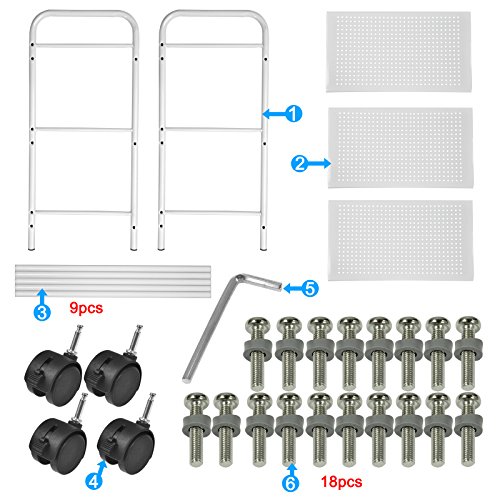 1
2
3
9pcs
5
4
6
18pcs