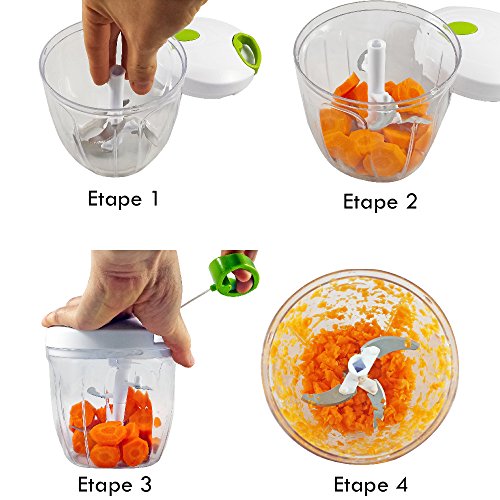 Etape 1

Etape 2

Etape 3

Etape 4