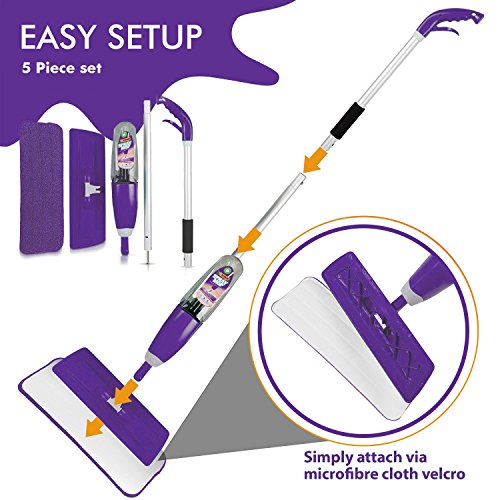 EASY SETUP
5 Piece set

Simply attach via microfibre cloth velcro