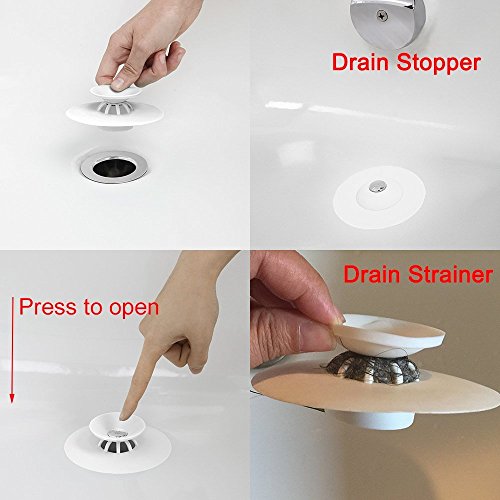 Drain Stopper

Press to open

Drain Strainer