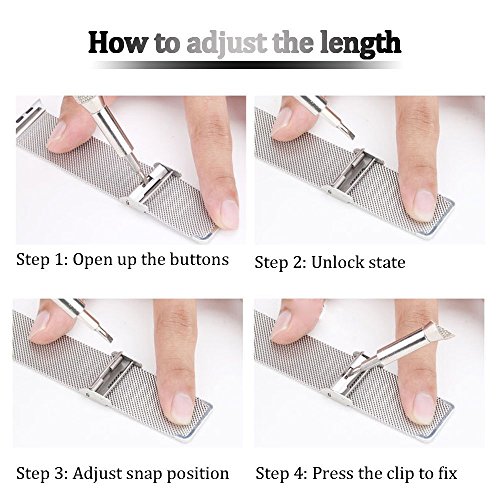 How to adjust the length

Step 1: Open up the buttons

Step 2: Unlock state

Step 3: Adjust snap position

Step 4: Press the clip to fix