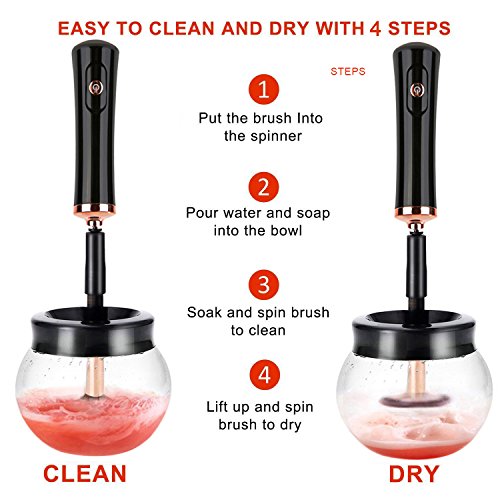 EASY TO CLEAN AND DRY WITH 4 STEPS

STEPS

1
Put the brush Into the spinner

2
Pour water and soap into the bowl

3
Soak and spin brush to clean

4
Lift up and spin brush to dry

CLEAN

DRY