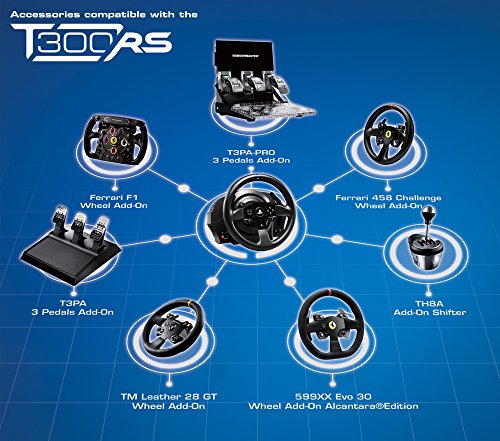 Accessories compatible with the
T300RS

T3PA-PRO
3 Pedals Add-On

Ferrari F1
Wheel Add-On

Ferrari 458 Challenge
Wheel Add-On

T3PA
3 Pedals Add-On

TH8A
Add-On Shifter

TM Leather 28 GT
Wheel Add-On

599XX Evo 30
Wheel Add-On Alcantara®Edition