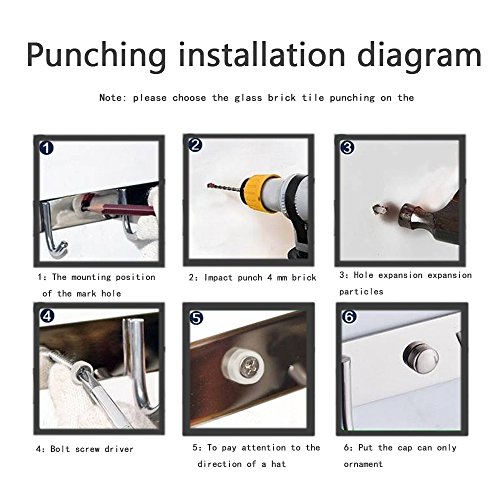 Punching installation diagram

Note: please choose the glass brick tile punching on the

1

1: The mounting position of the mark hole

2

2: Impact punch 4 mm brick

3

3: Hole expansion expansion particles

4

4: Bolt screw driver

5

5: To pay attention to the direction of a hat

6

6: Put the cap can only ornament