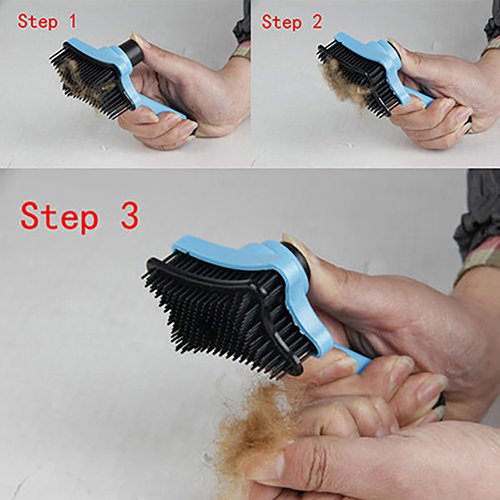 Step 1

Step 2

Step 3