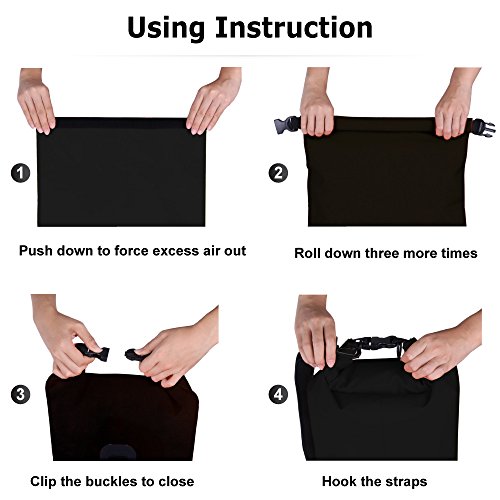 Using Instruction

1
Push down to force excess air out

2
Roll down three more times

3
Clip the buckles to close

4
Hook the straps