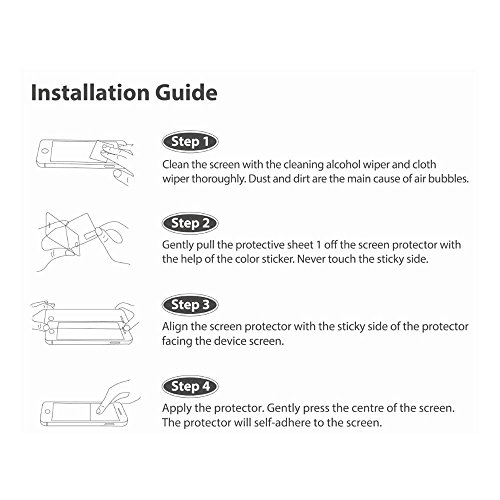 Installation Guide

Step 1

Clean the screen with the cleaning alcohol wiper and cloth wiper thoroughly. Dust and dirt are the main cause of air bubbles.

Step 2

Gently pull the protective sheet 1 off the screen protector with the help of the color sticker. Never touch the sticky side.

Step 3

Align the screen protector with the sticky side of the protector facing the device screen.

Step 4

Apply the protector. Gently press the centre of the screen. The protector will self-adhere to the screen.