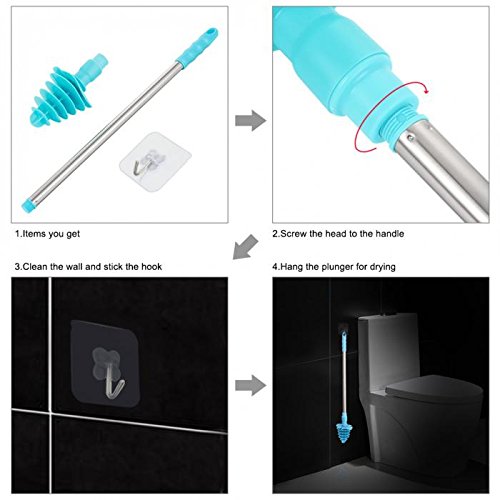 1.Items you get

2.Screw the head to the handle

3.Clean the wall and stick the hook

4.Hang the plunger for drying