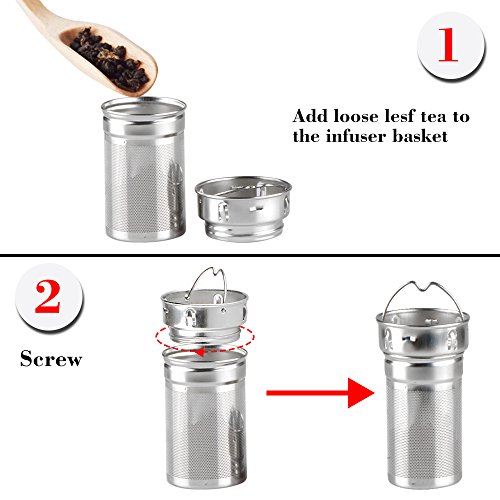 1

Add loose lesf tea to the infuser basket

2

Screw