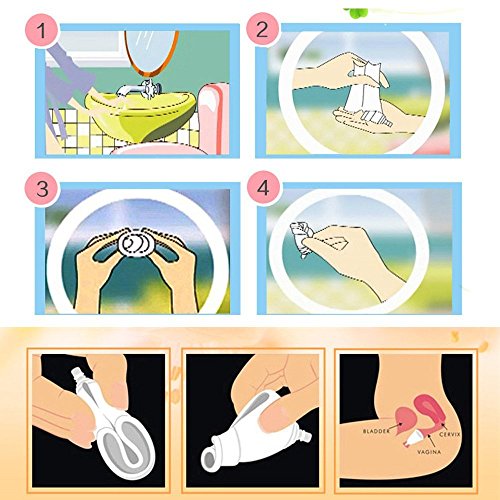 1

2

3

4

BLADDER

CERVIX

VAGINA