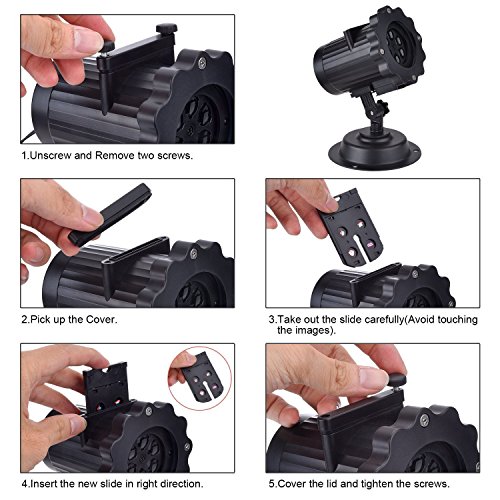 1.Unscrew and Remove two screws.

2.Pick up the Cover.

3.Take out the slide carefully(Avoid touching the images).

4.Insert the new slide in right direction.

5.Cover the lid and tighten the screws.