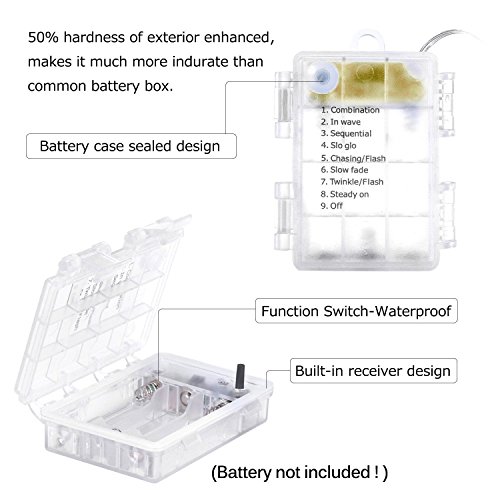 50% hardness of exterior enhanced, makes it much more indurate than common battery box.

Battery case sealed design

1. Combination
2. In wave
3. Sequential
4. Slo glo
5. Chasing/Flash
6. Slow fade
7. Twinkle/Flash
8. Steady on
9. Off

Function Switch-Waterproof

Built-in receiver design

(Battery not included ! )