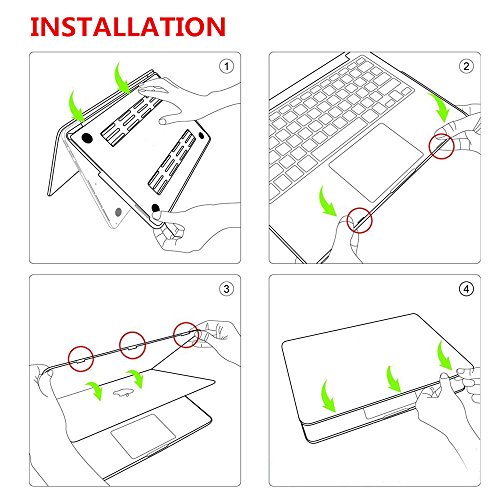 INSTALLATION

①

②

③

④