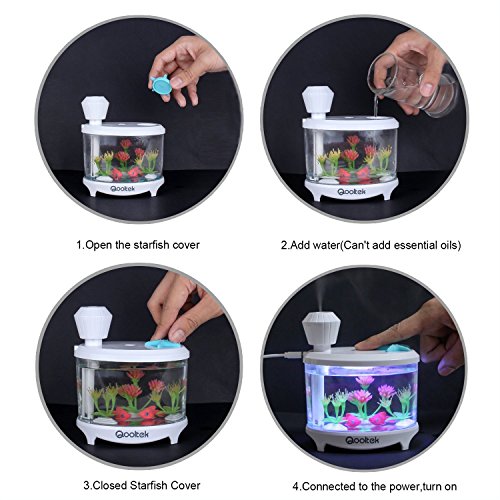 Qooltek

1.Open the starfish cover

Qooltek

2.Add water(Can't add essential oils)

Qooltek

3.Closed Starfish Cover

Qooltek

4.Connected to the power,turn on