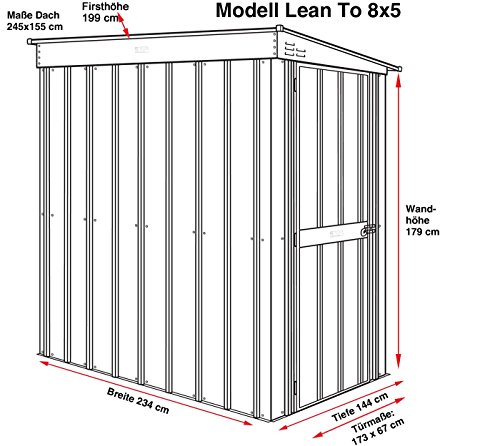 Maße Dach
245x155 cm

Firsthöhe
199 cm

Modell Lean To 8x5

Wandhöhe
179 cm

Breite 234 cm

Tiefe 144 cm

Türmaße:
173 x 67 cm