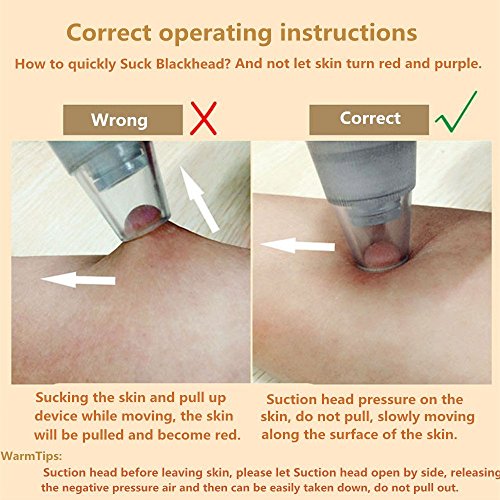 Correct operating instructions

How to quickly Suck Blackhead? And not let skin turn red and purple.

Wrong

Correct

Sucking the skin and pull up device while moving, the skin will be pulled and become red.

Suction head pressure on the skin, do not pull, slowly moving along the surface of the skin.

WarmTips:

Suction head before leaving skin, please let Suction head open by side, releasing the negative pressure air and then can be easily taken down, do not pull out.