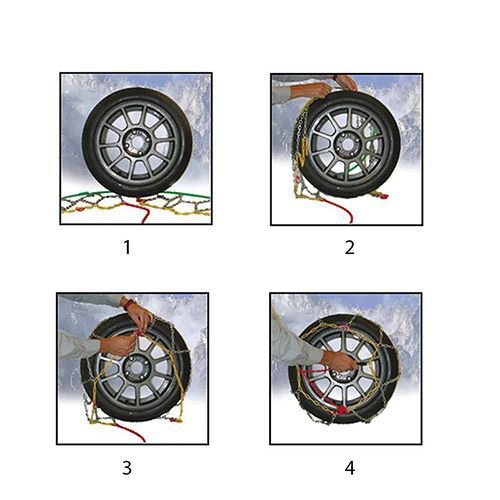 1

2

3

4