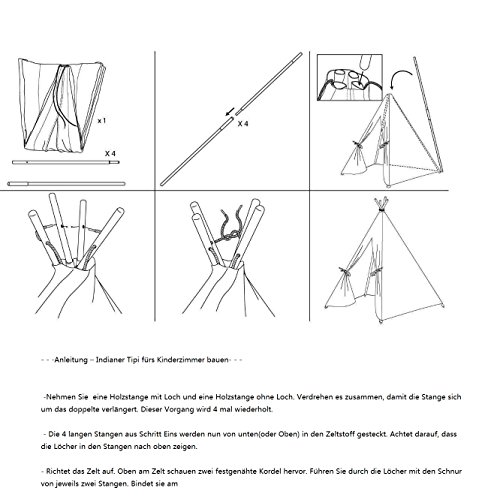 x 1

X 4

X 4

- - -Anleitung – Indianer Tipi fürs Kinderzimmer bauen- - -

-Nehmen Sie eine Holzstange mit Loch und eine Holzstange ohne Loch. Verdrehen es zusammen, damit die Stange sich um das doppelte verlängert. Dieser Vorgang wird 4 mal wiederholt.

- Die 4 langen Stangen aus Schritt Eins werden nun von unten(oder Oben) in den Zeltstoff gesteckt. Achtet darauf, dass die Löcher in den Stangen nach oben zeigen.

- Richtet das Zelt auf. Oben am Zelt schauen zwei festgenähte Kordel hervor. Führen Sie durch die Löcher mit den Schnur von jeweils zwei Stangen. Bindet sie am