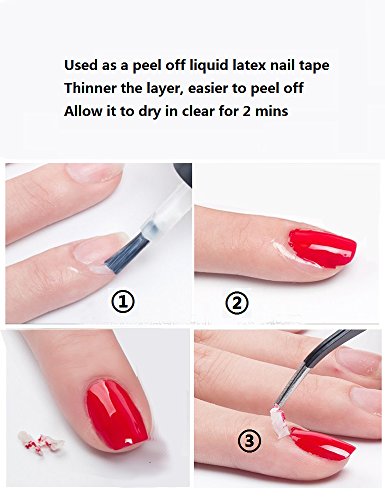 Used as a peel off liquid latex nail tape
Thinner the layer, easier to peel off
Allow it to dry in clear for 2 mins

①

②

③