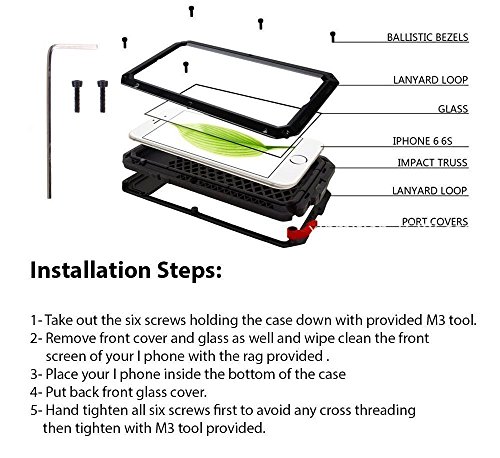 BALLISTIC BEZELS
LANYARD LOOP
GLASS
IPHONE 6 6S
IMPACT TRUSS
LANYARD LOOP
PORT COVERS

Installation Steps:

1- Take out the six screws holding the case down with provided M3 tool.
2- Remove front cover and glass as well and wipe clean the front screen of your I phone with the rag provided .
3- Place your I phone inside the bottom of the case
4- Put back front glass cover.
5- Hand tighten all six screws first to avoid any cross threading then tighten with M3 tool provided.